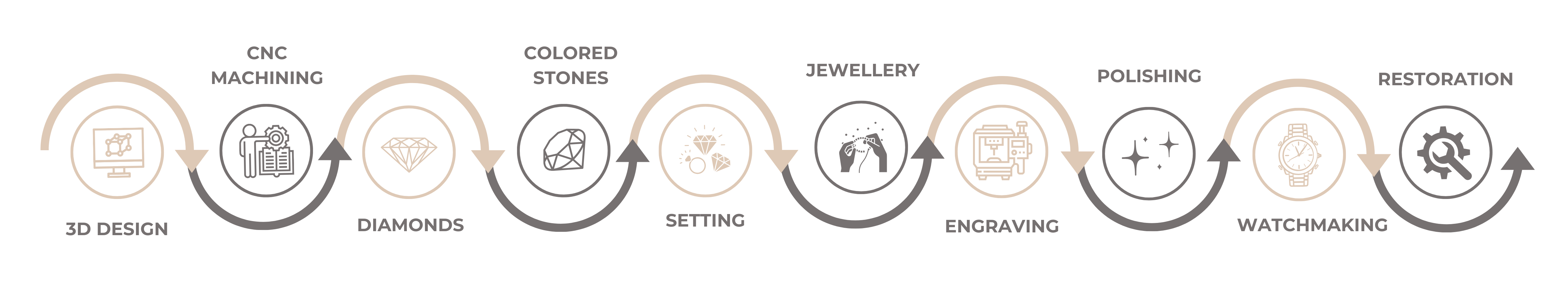 3D DESIGN

CNC MACHINING

DIAMONDS

COLORED STONES

SETTING

JEWELLERY

ENGRAVING

POLISHING

WATCHMAKING

RESTORATION